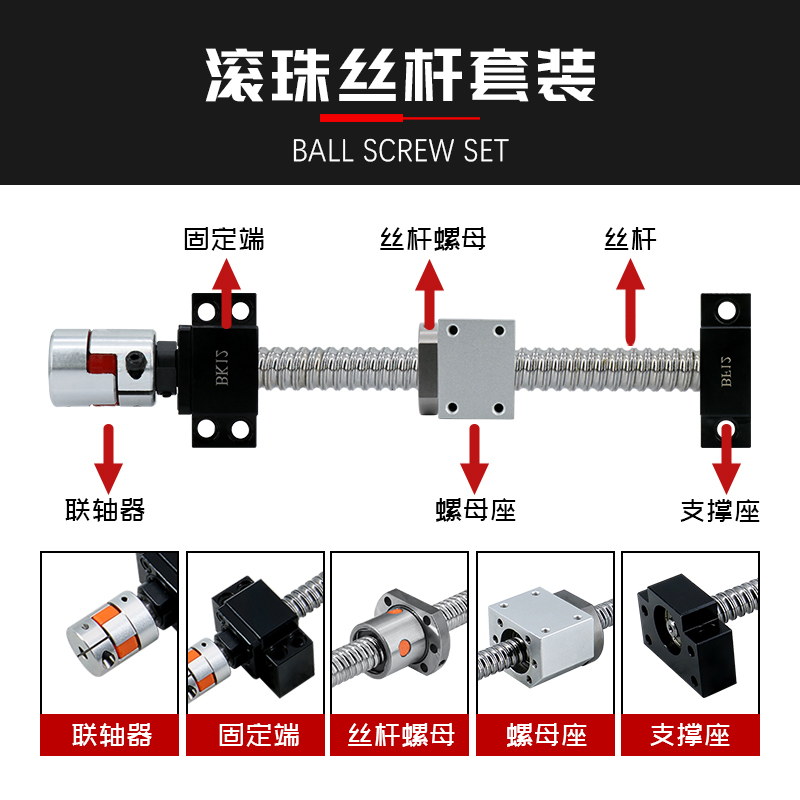 滚珠丝杆套装

BALL SCREW SET

固定端

丝杆螺母

丝杆

BK15

BF15

联轴器

螺母座

支撑座

联轴器

固定端

丝杆螺母

螺母座

支撑座