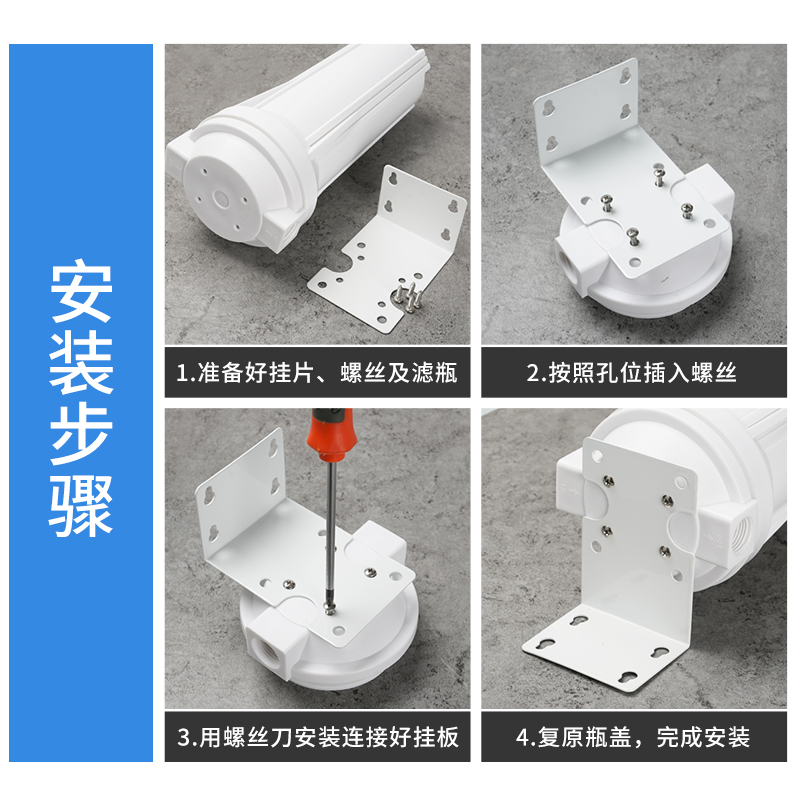 安装步骤

1.准备好挂片、螺丝及滤瓶

2.按照孔位插入螺丝

3.用螺丝刀安装连接好挂板

4.复原瓶盖，完成安装