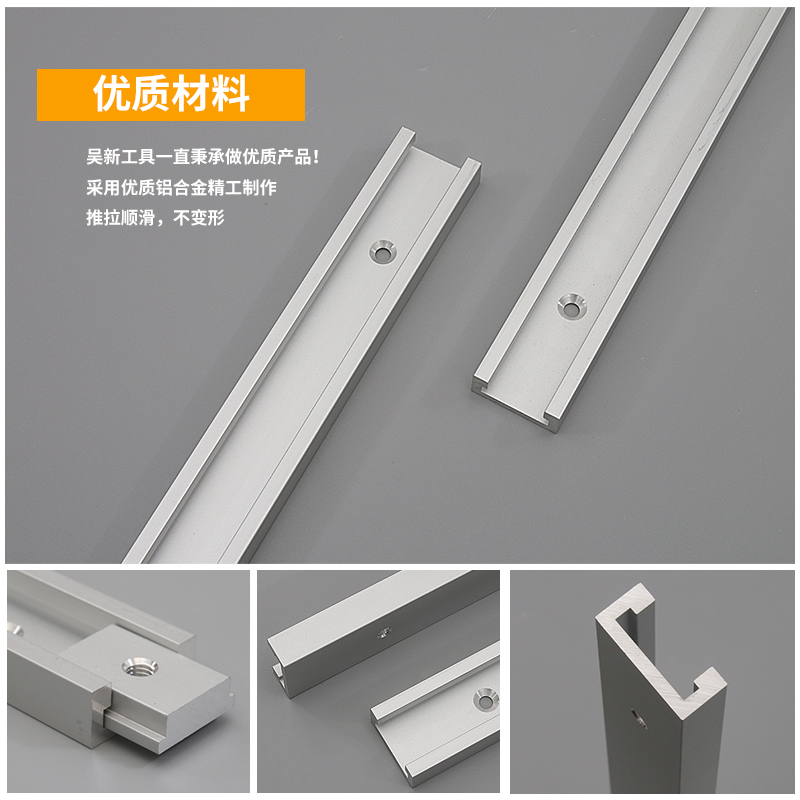 优质材料

吴新工具一直秉承做优质产品！
采用优质铝合金精工制作
推拉顺滑，不变形