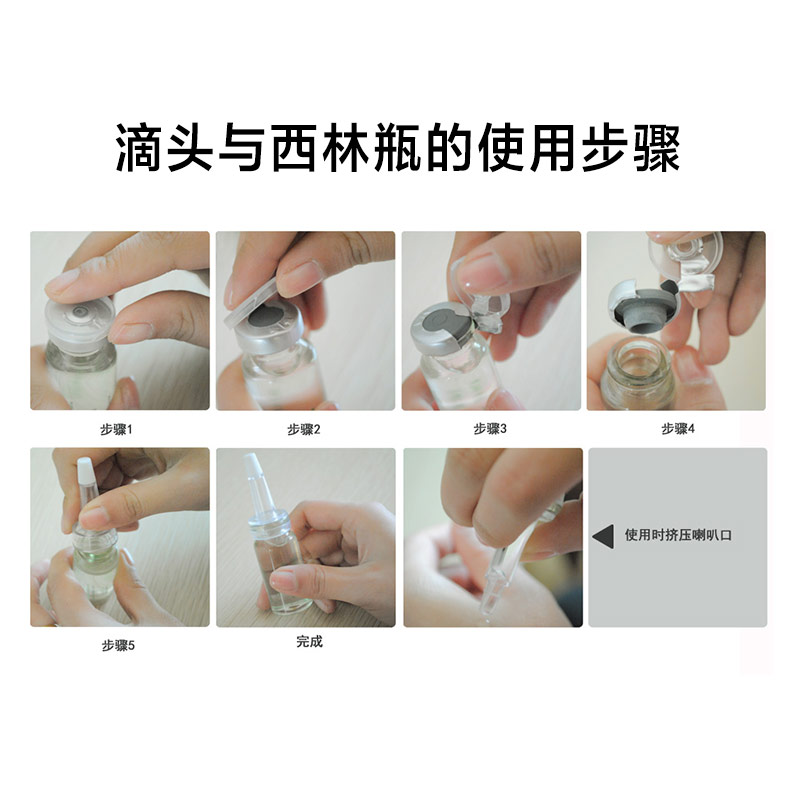 滴头与西林瓶的使用步骤

步骤1

步骤2

步骤3

步骤4

步骤5

完成

使用时挤压喇叭口