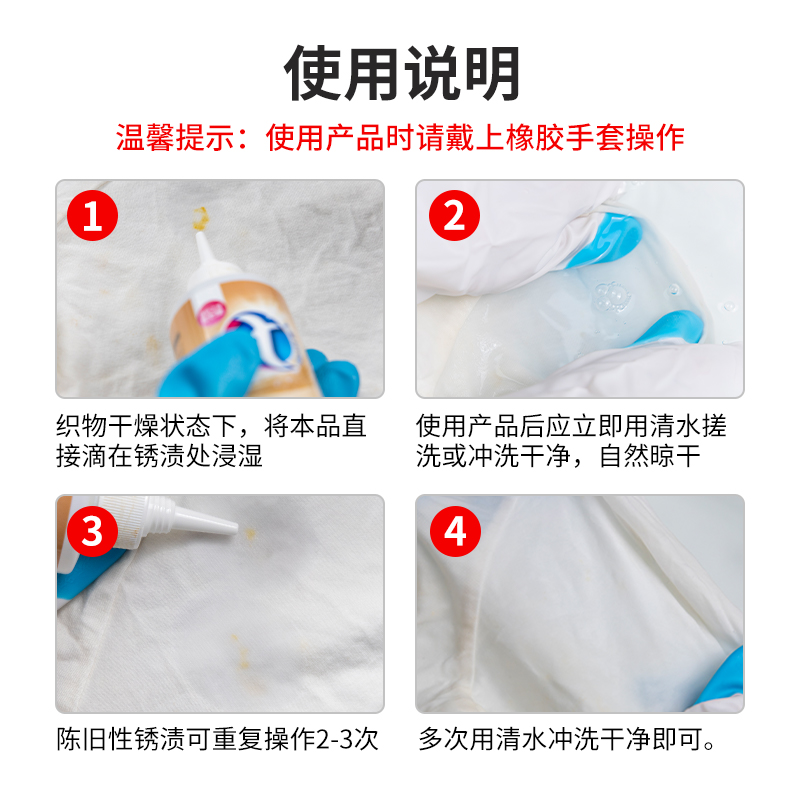 使用说明

温馨提示：使用产品时请戴上橡胶手套操作

1

织物干燥状态下，将本品直接滴在锈渍处浸湿

2

使用产品后应立即用清水搓洗或冲洗干净，自然晾干

3

陈旧性锈渍可重复操作2-3次

4

多次用清水冲洗干净即可。