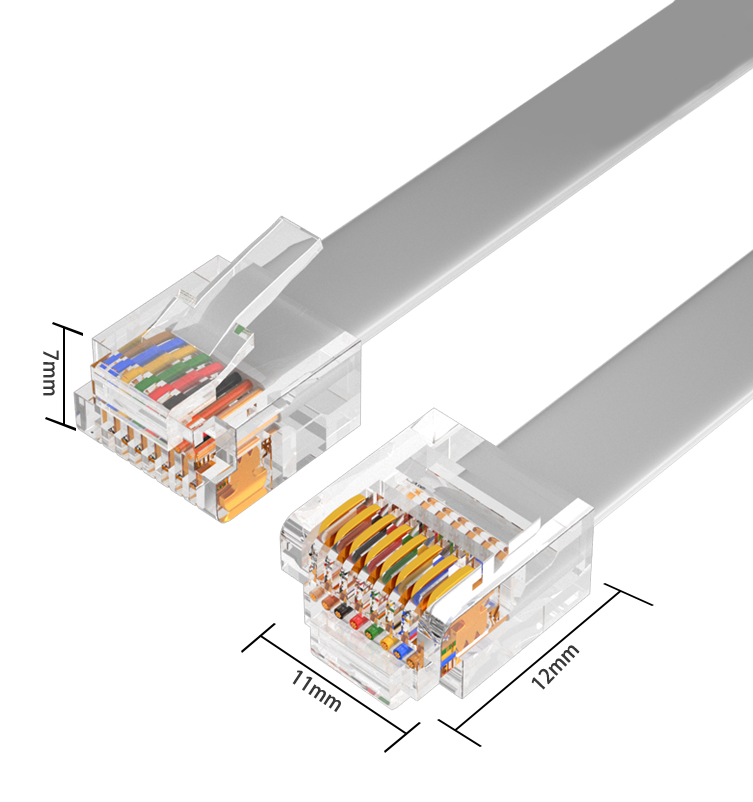 7mm

11mm

12mm