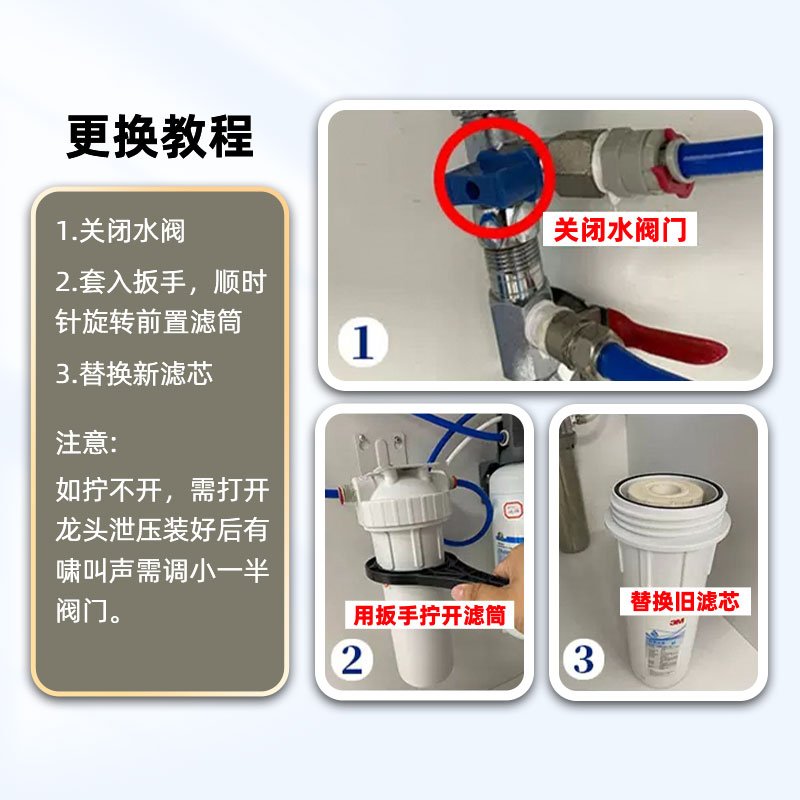 更换教程

1.关闭水阀

2.套入扳手，顺时针旋转前置滤筒

3.替换新滤芯

注意:

如拧不开，需打开龙头泄压装好后有啸叫声需调小一半阀门。

关闭水阀门

1

用扳手拧开滤筒

2

替换旧滤芯

3M

3