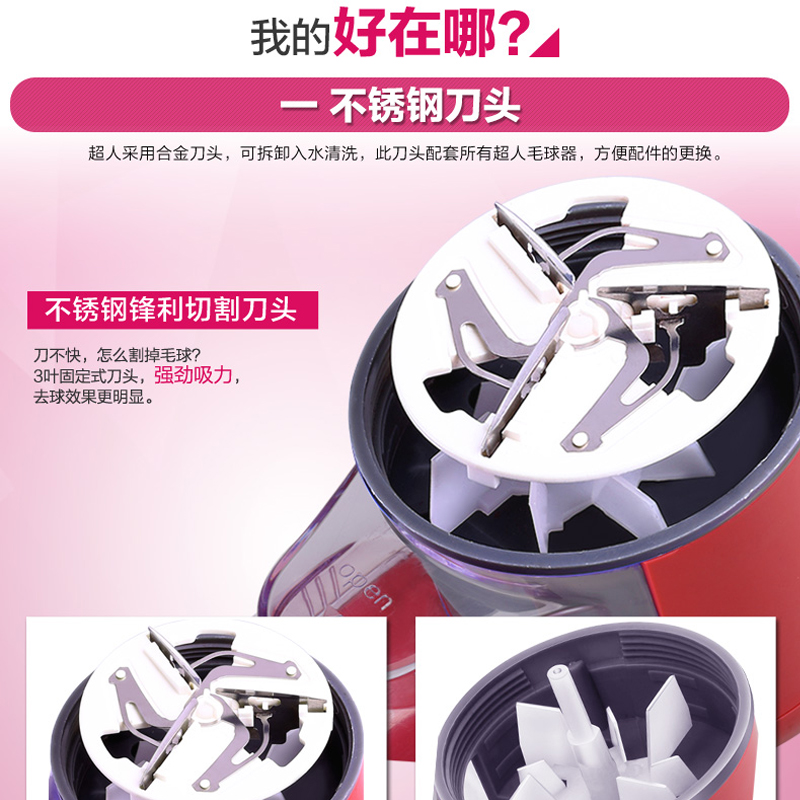 我的好在哪？

一 不锈钢刀头

超人采用合金刀头，可拆卸入水清洗，此刀头配套所有超人毛球器，方便配件的更换。

不锈钢锋利切割刀头

刀不快，怎么割掉毛球？
3叶固定式刀头，强劲吸力，
去球效果更明显。

open